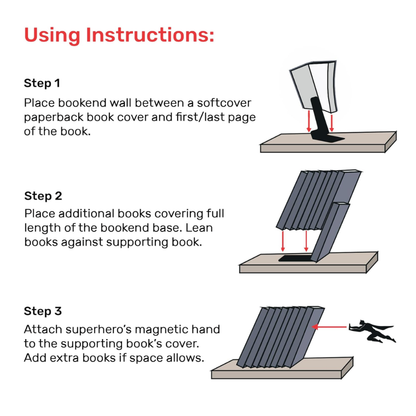 Using Instructions:

Step 1

Place bookend wall between a softcover paperback book cover and first/last page of the book.

Step 2

Place additional books covering full length of the bookend base. Lean books against supporting book.

Step 3

Attach superhero's magnetic hand to the supporting book's cover. Add extra books if space allows.